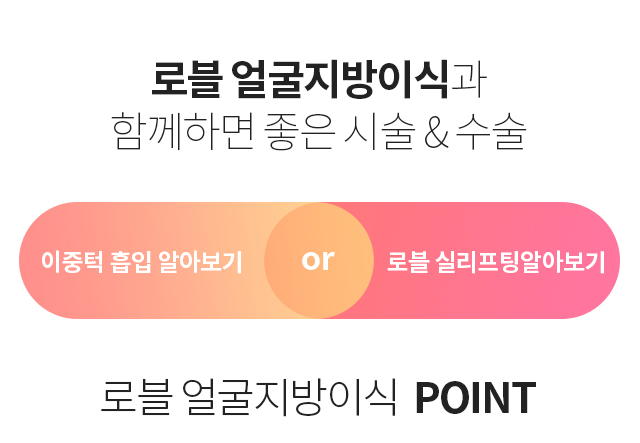 로블 얼굴지방이식과
함께하면 좋은 시술 & 수술

이중턱 흡입 알아보기

or

로블 실리프팅알아보기

로블 얼굴지방이식 POINT